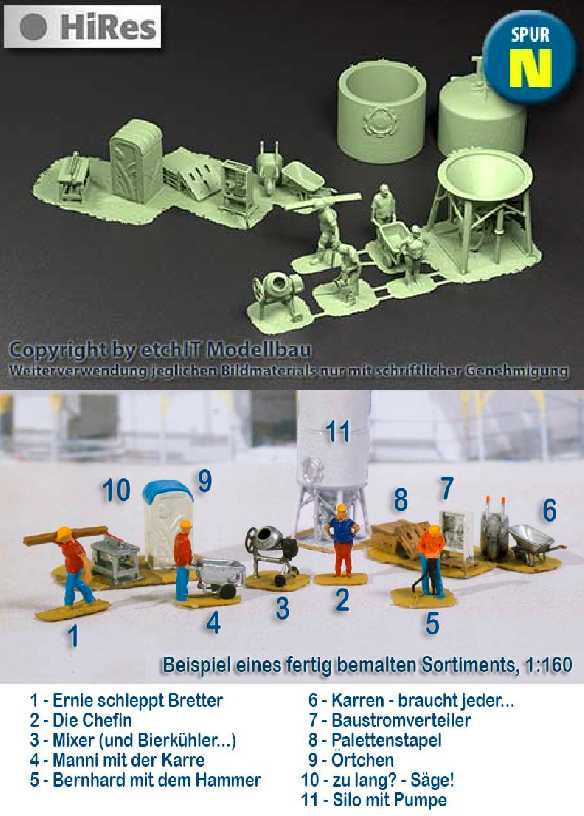 HiRes

SPUR N

Copyright by etchIT Modellbau
Weiterverwendung jeglichen Bildmaterials nur mit schriftlicher Genehmigung

11
10
9
8
7
6
1
4
3
2
5

Beispiel eines fertig bemalten Sortiments, 1:160

1 - Ernie schleppt Bretter
2 - Die Chefin
3 - Mixer (und Bierkühler...)
4 - Manni mit der Karre
5 - Bernhard mit dem Hammer

6 - Karren - braucht jeder...
7 - Baustromverteiler
8 - Palettenstapel
9 - Örtchen
10 - zu lang? - Säge!
11 - Silo mit Pumpe